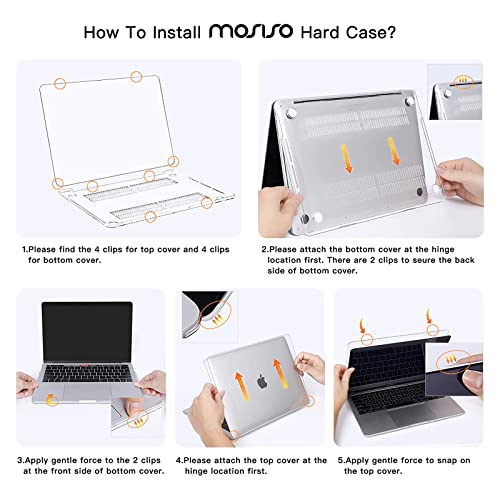 How To Install MOSISO Hard Case?

1.Please find the 4 clips for top cover and 4 clips for bottom cover.

2.Please attach the bottom cover at the hinge location first. There are 2 clips to seure the back side of bottom cover.

3.Apply gentle force to the 2 clips at the front side of bottom cover.

4.Please attach the top cover at the hinge location first.

5.Apply gentle force to snap on the top cover.