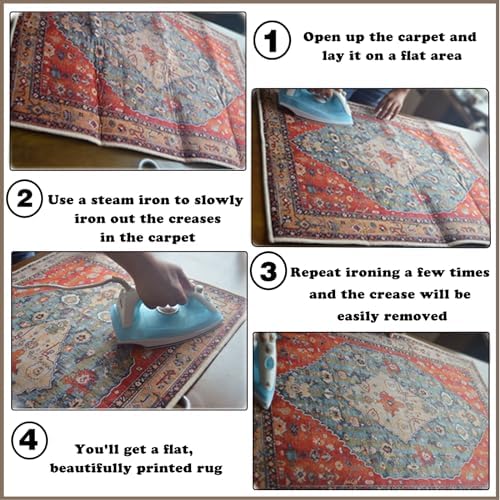 1 Open up the carpet and lay it on a flat area

2 Use a steam iron to slowly iron out the creases in the carpet

3 Repeat ironing a few times and the crease will be easily removed

4 You'll get a flat, beautifully printed rug