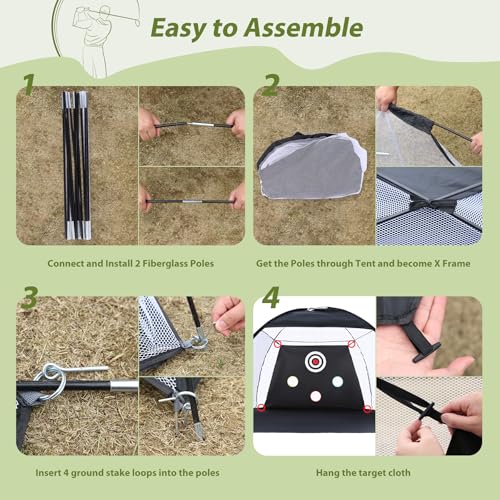 Easy to Assemble

1

Connect and Install 2 Fiberglass Poles

2

Get the Poles through Tent and become X Frame

3

Insert 4 ground stake loops into the poles

4

Hang the target cloth