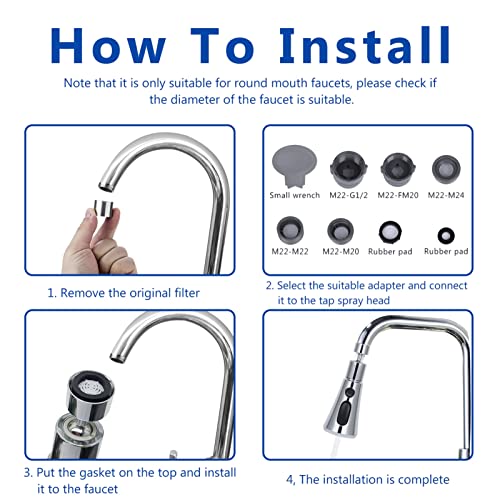 How To Install

Note that it is only suitable for round mouth faucets, please check if the diameter of the faucet is suitable.

1. Remove the original filter

Small wrench
M22-G1/2
M22-FM20
M22-M24
M22-M22
M22-M20
Rubber pad
Rubber pad

2. Select the suitable adapter and connect it to the tap spray head

3. Put the gasket on the top and install it to the faucet

4, The installation is complete