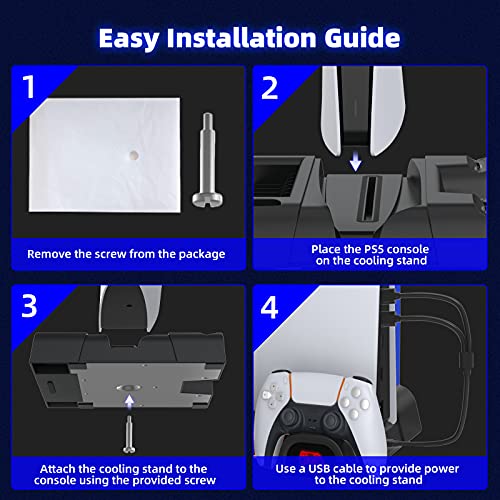 Easy Installation Guide

1

Remove the screw from the package

2

Place the PS5 console on the cooling stand

3

Attach the cooling stand to the console using the provided screw

4

Use a USB cable to provide power to the cooling stand