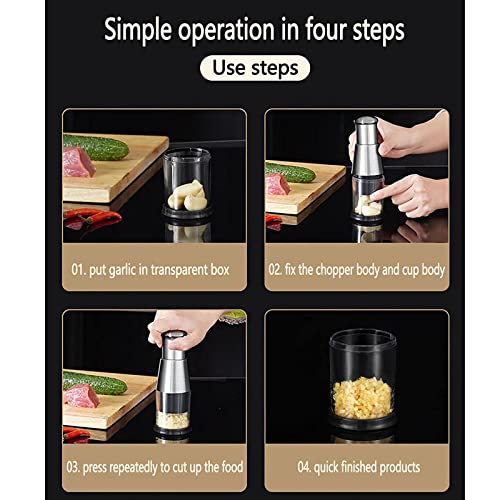 Simple operation in four steps

Use steps

01. put garlic in transparent box

02. fix the chopper body and cup body

03. press repeatedly to cut up the food

04. quick finished products