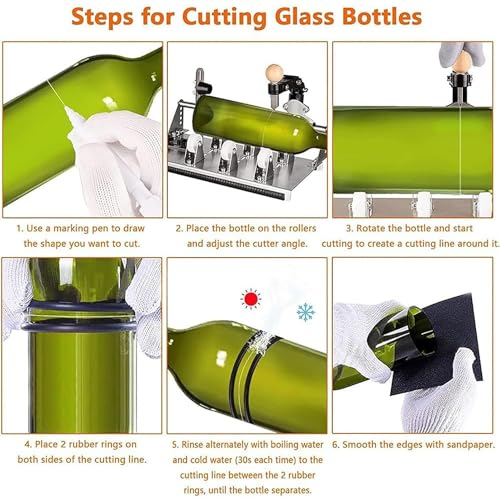 Steps for Cutting Glass Bottles

1. Use a marking pen to draw the shape you want to cut.

2. Place the bottle on the rollers and adjust the cutter angle.

3. Rotate the bottle and start cutting to create a cutting line around it.

4. Place 2 rubber rings on both sides of the cutting line.

5. Rinse alternately with boiling water and cold water (30s each time) to the cutting line between the 2 rubber rings, until the bottle separates.

6. Smooth the edges with sandpaper.