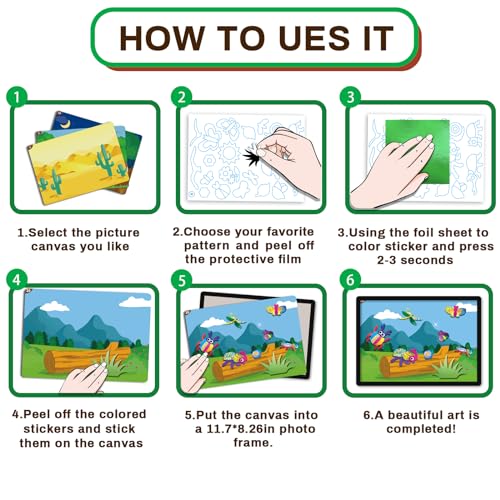 HOW TO UES IT

1

1.Select the picture canvas you like

2

2.Choose your favorite pattern and peel off the protective film

3

3.Using the foil sheet to color sticker and press 2-3 seconds

4

4.Peel off the colored stickers and stick them on the canvas

5

5.Put the canvas into a 11.7*8.26in photo frame.

6

6.A beautiful art is completed!