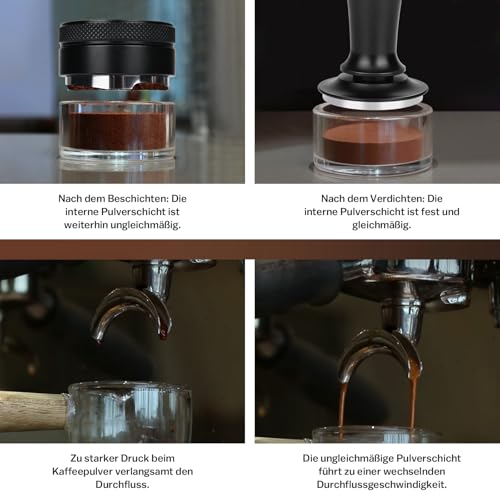 Nach dem Beschichten: Die interne Pulverschicht ist weiterhin ungleichmäßig.

Nach dem Verdichten: Die interne Pulverschicht ist fest und gleichmäßig.

Zu starker Druck beim Kaffeepulver verlangsamt den Durchfluss.

Die ungleichmäßige Pulverschicht führt zu einer wechselnden Durchflussgeschwindigkeit.