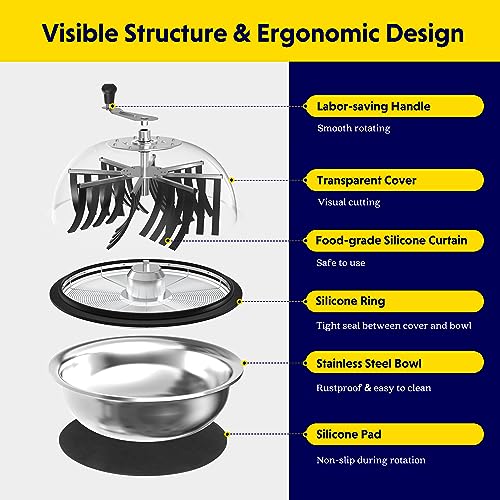 Visible Structure & Ergonomic Design

Labor-saving Handle

Smooth rotating

Transparent Cover

Visual cutting

Food-grade Silicone Curtain

Safe to use

Silicone Ring

Tight seal between cover and bowl

Stainless Steel Bowl

Rustproof & easy to clean

Silicone Pad

Non-slip during rotation