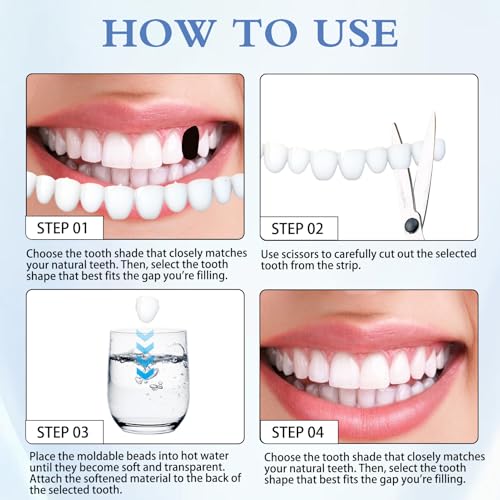 HOW TO USE

STEP 01

Choose the tooth shade that closely matches your natural teeth. Then, select the tooth shape that best fits the gap you're filling.

STEP 02

Use scissors to carefully cut out the selected tooth from the strip.

STEP 03

Place the moldable beads into hot water until they become soft and transparent. Attach the softened material to the back of the selected tooth.

STEP 04

Choose the tooth shade that closely matches your natural teeth. Then, select the tooth shape that best fits the gap you're filling.