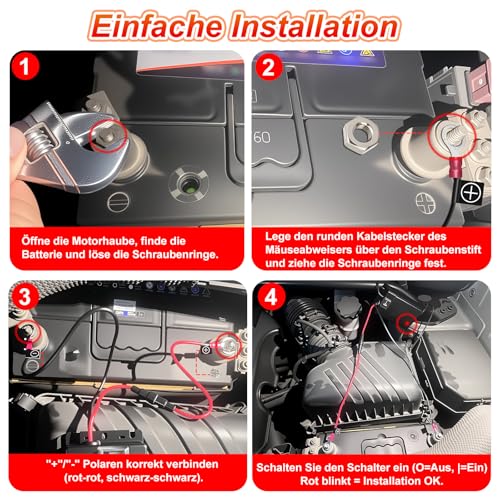 Einfache Installation

1

Öffne die Motorhaube, finde die Batterie und löse die Schraubenringe.

2

60

Lege den runden Kabelstecker des Mäuseabweisers über den Schraubenstift und ziehe die Schraubenringe fest.

3

"+"/"-" Polaren korrekt verbinden (rot-rot, schwarz-schwarz).

4

Schalten Sie den Schalter ein (O=Aus, |=Ein) Rot blinkt = Installation OK.