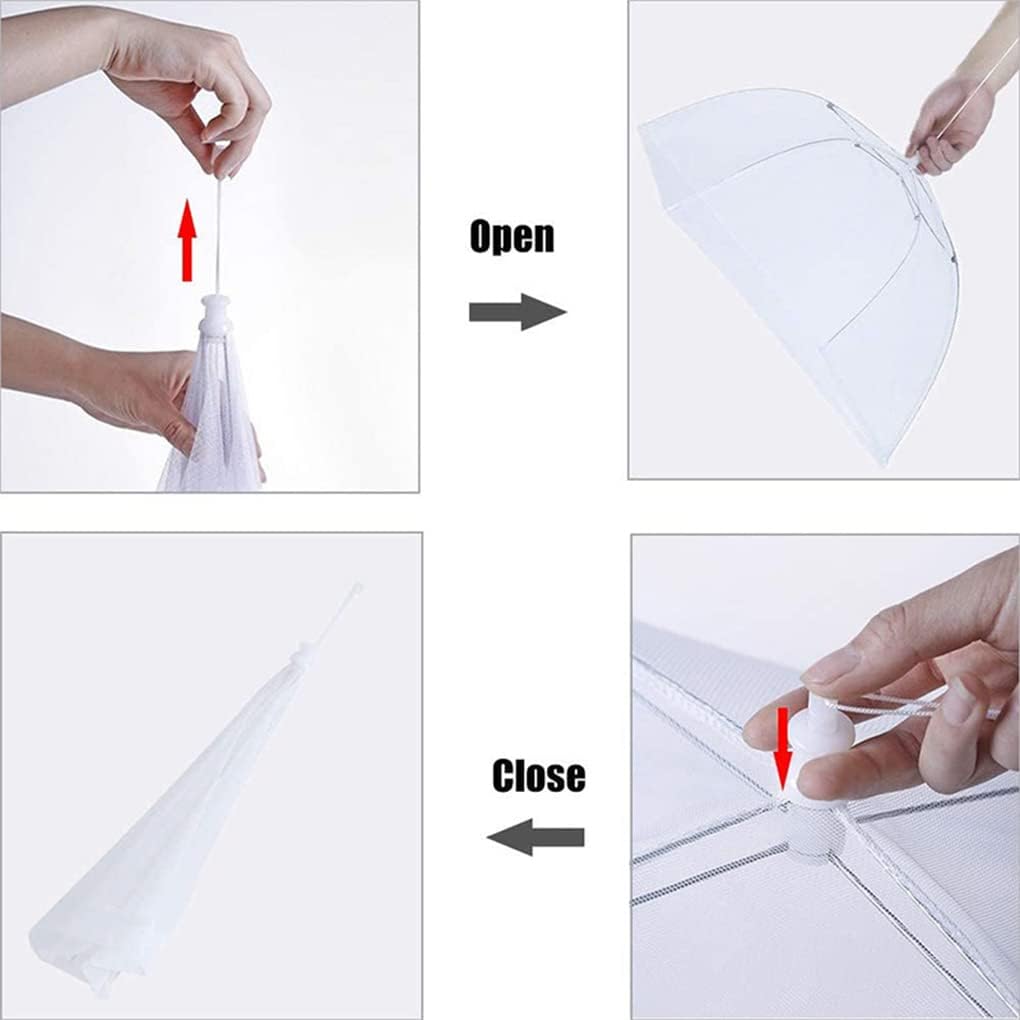 Open

Close