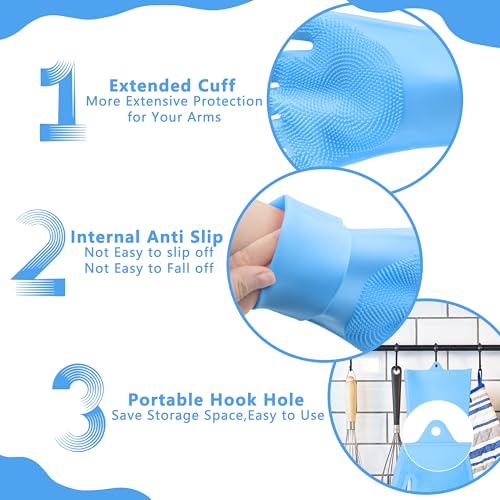 1

Extended Cuff
More Extensive Protection for Your Arms

2

Internal Anti Slip
Not Easy to slip off
Not Easy to Fall off

3

Portable Hook Hole
Save Storage Space,Easy to Use