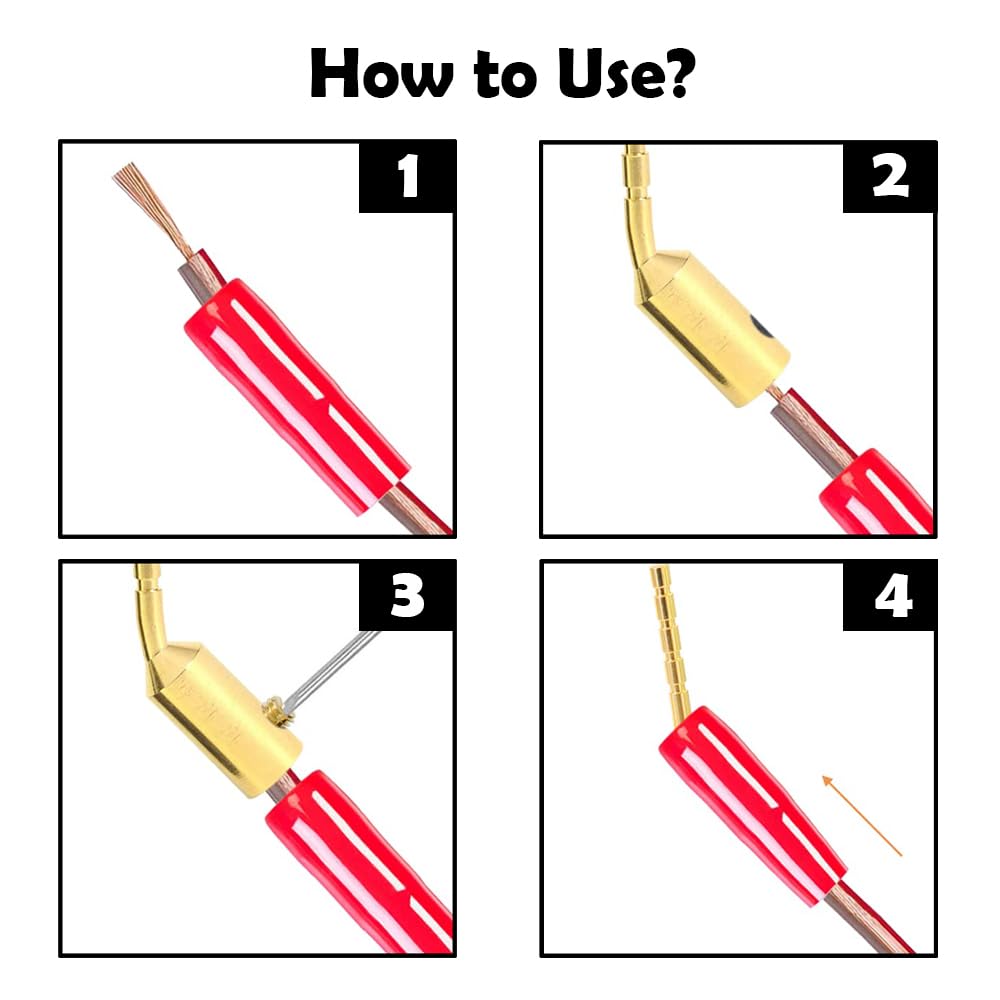 How to Use?

1

2

3

4