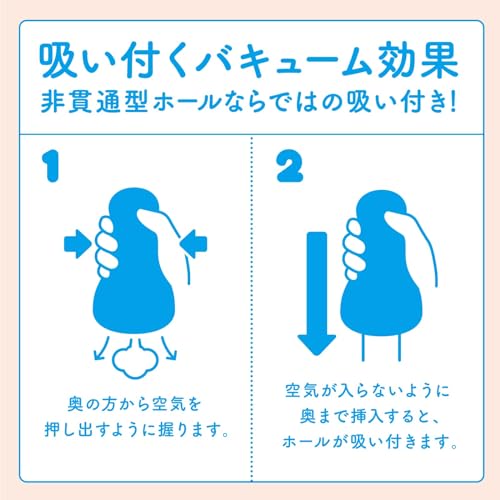 吸い付くバキューム効果
非貫通型ホールならではの吸い付き!

1

奥の方から空気を押し出すように握ります。

2

空気が入らないように奥まで挿入すると、ホールが吸い付きます。