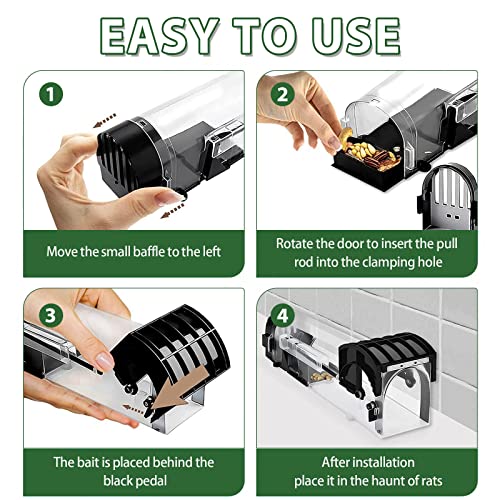 EASY TO USE

1

Move the small baffle to the left

2

Rotate the door to insert the pull rod into the clamping hole

3

The bait is placed behind the black pedal

4

After installation place it in the haunt of rats