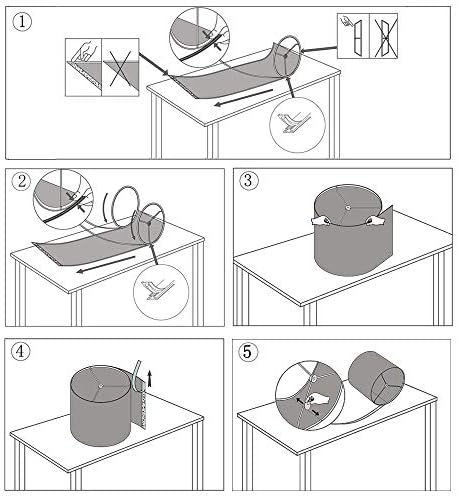 ①

②

③

④

⑤