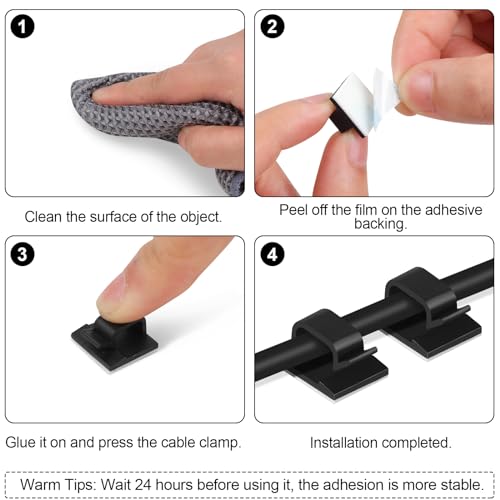 1

Clean the surface of the object.

2

Peel off the film on the adhesive backing.

3

Glue it on and press the cable clamp.

4

Installation completed.

Warm Tips: Wait 24 hours before using it, the adhesion is more stable.