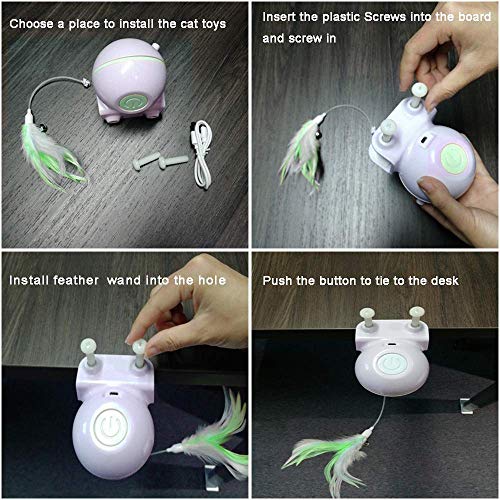 Choose a place to install the cat toys

Insert the plastic Screws into the board and screw in

Install feather  wand into the hole

Push the button to tie to the desk