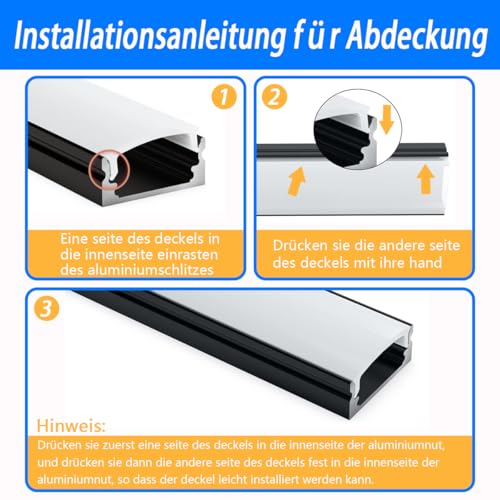 Installationsanleitung f ü r Abdeckung

1

Eine seite des deckels in die innenseite einrasten des aluminiumschlitzes

2

Drücken sie die andere seite des deckels mit ihre hand

3

Hinweis:

Drücken sie zuerst eine seite des deckels in die innenseite der aluminiumnut, und drücken sie dann die andere seite des deckels fest in die innenseite der aluminiumnut, so dass der deckel leicht installiert werden kann.