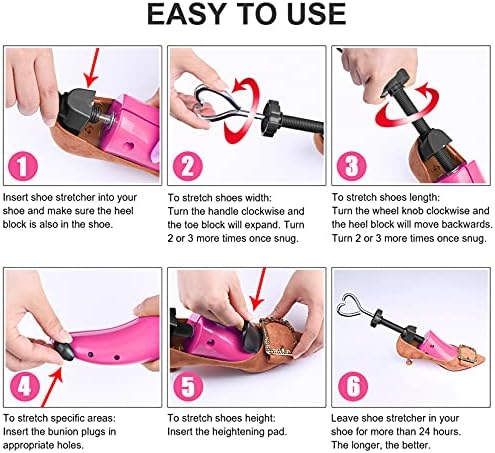 EASY TO USE

1

Insert shoe stretcher into your shoe and make sure the heel block is also in the shoe.

2

To stretch shoes width:
Turn the handle clockwise and the toe block will expand. Turn 2 or 3 more times once snug.

3

To stretch shoes length:
Turn the wheel knob clockwise and the heel block will move backwards. Turn 2 or 3 more times once snug.

4

To stretch specific areas:
Insert the bunion plugs in appropriate holes.

5

To stretch shoes height:
Insert the heightening pad.

6

Leave shoe stretcher in your shoe for more than 24 hours. The longer, the better.