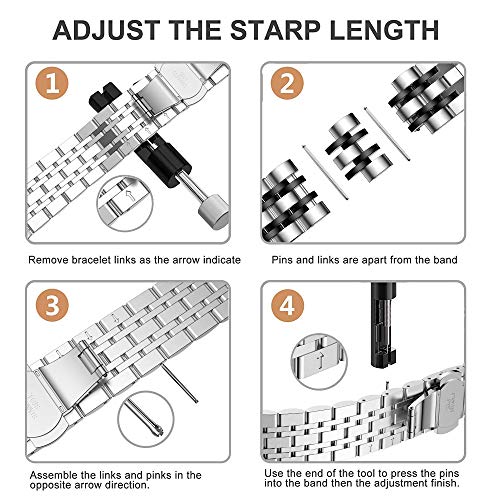 ADJUST THE STARP LENGTH

1

Remove bracelet links as the arrow indicate

2

Pins and links are apart from the band

3

Assemble the links and pinks in the opposite arrow direction.

4

Use the end of the tool to press the pins into the band then the adjustment finish.