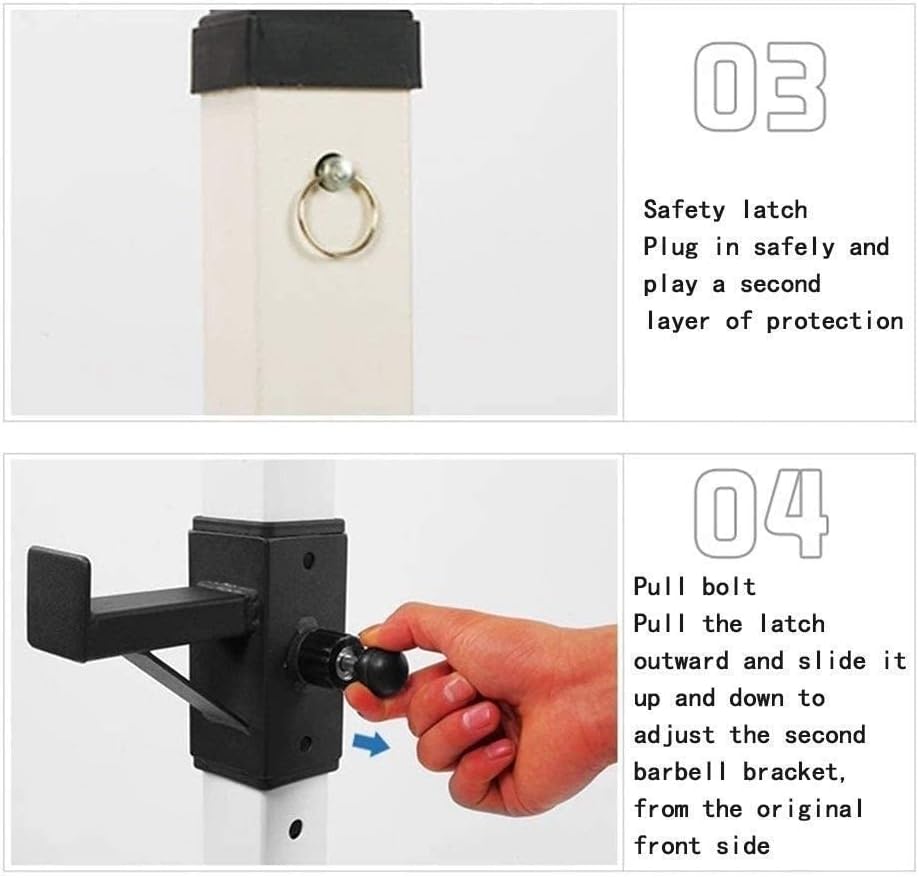 03

Safety latch
Plug in safely and play a second layer of protection

04

Pull bolt
Pull the latch outward and slide it up and down to adjust the second barbell bracket, from the original front side