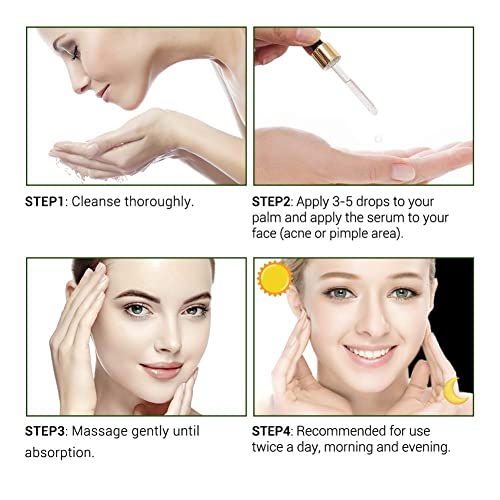 STEP1: Cleanse thoroughly.

STEP2: Apply 3-5 drops to your palm and apply the serum to your face (acne or pimple area).

STEP3: Massage gently until absorption.

STEP4: Recommended for use twice a day, morning and evening.