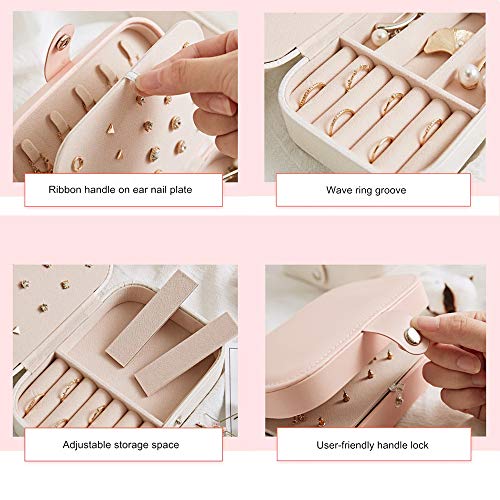 Ribbon handle on ear nail plate

Wave ring groove

Adjustable storage space

User-friendly handle lock