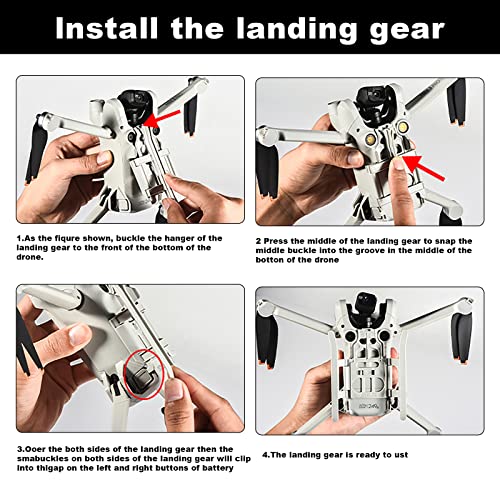 Install the landing gear

1.As the fiqure shown, buckle the hanger of the landing gear to the front of the bottom of the drone.

2 Press the middle of the landing gear to snap the middle buckle into the groove in the middle of the botton of the drone

3.Ooer the both sides of the landing gear then the smabuckles on both sides of the landing gear will clip into thigap on the left and right buttons of battery

4.The landing gear is ready to ust