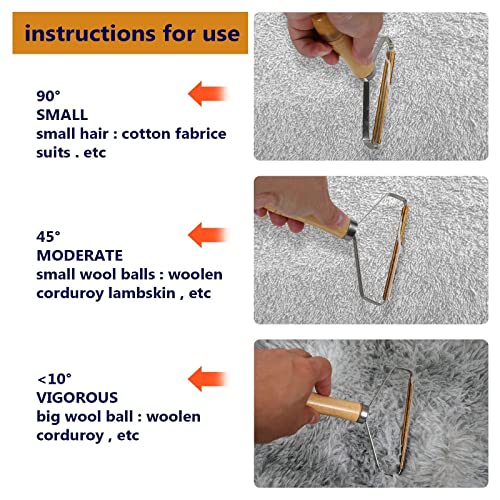 instructions for use

90°
SMALL
small hair : cotton fabrice suits . etc

45°
MODERATE
small wool balls : woolen corduroy lambskin , etc

<10°
VIGOROUS
big wool ball : woolen corduroy , etc