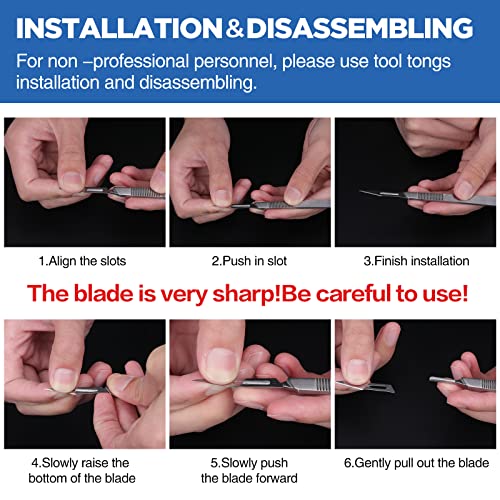 INSTALLATION&DISASSEMBLING

For non –professional personnel, please use tool tongs installation and disassembling.

1.Align the slots

2.Push in slot

3.Finish installation

The blade is very sharp!Be careful to use!

4.Slowly raise the bottom of the blade

5.Slowly push the blade forward

6.Gently pull out the blade