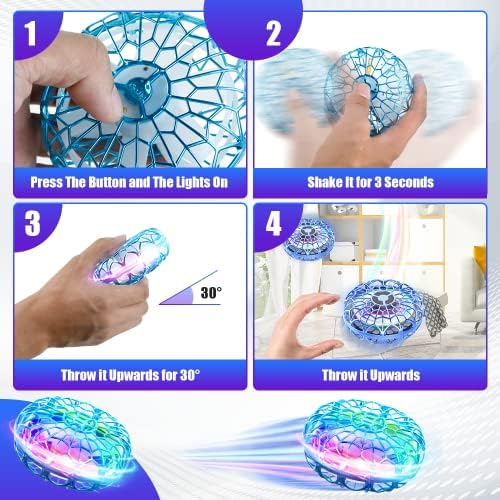 1

Press The Button and The Lights On

2

Shake It for 3 Seconds

3

30°

Throw it Upwards for 30°

4

Throw it Upwards