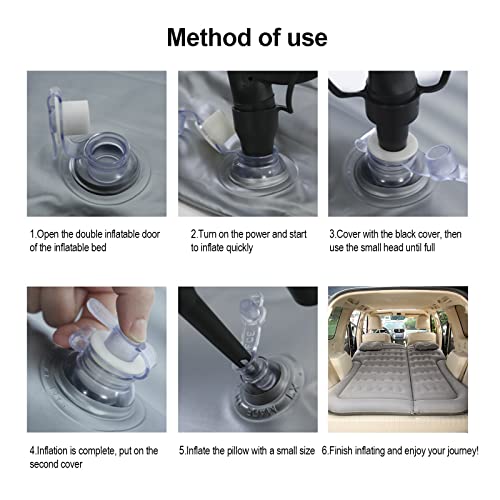 Method of use

1.Open the double inflatable door of the inflatable bed

2.Turn on the power and start to inflate quickly

3.Cover with the black cover, then use the small head until full

4.Inflation is complete, put on the second cover

5.Inflate the pillow with a small size

6.Finish inflating and enjoy your journey!