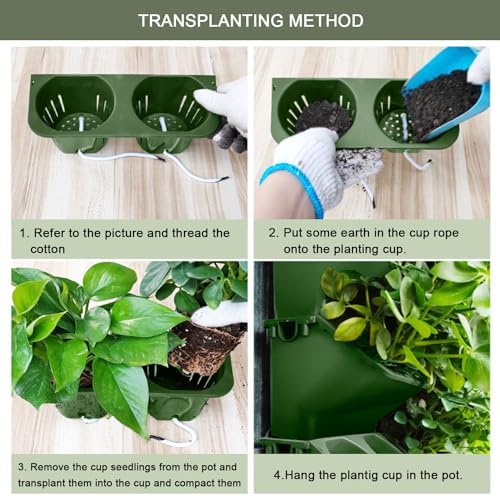 TRANSPLANTING METHOD

1. Refer to the picture and thread the cotton

2. Put some earth in the cup rope onto the planting cup.

3. Remove the cup seedlings from the pot and transplant them into the cup and compact them

4.Hang the plantig cup in the pot.