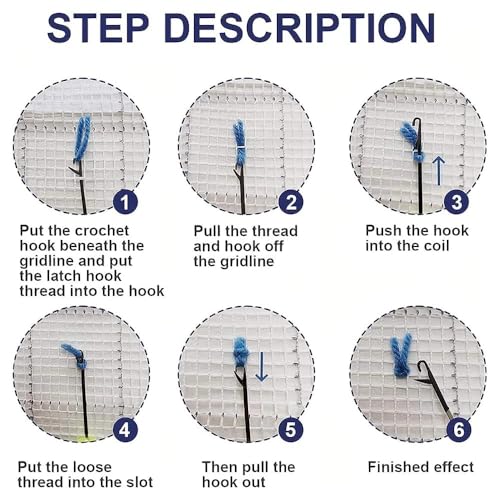 STEP DESCRIPTION

1

Put the crochet hook beneath the gridline and put the latch hook thread into the hook

2

Pull the thread and hook off the gridline

3

Push the hook into the coil

4

Put the loose thread into the slot

5

Then pull the hook out

6

Finished effect