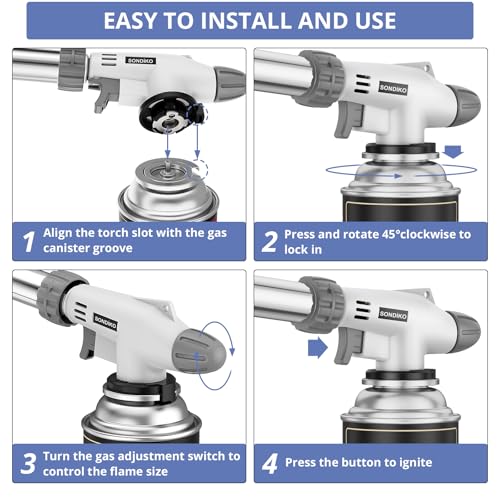 EASY TO INSTALL AND USE

SONDIKO

1 Align the torch slot with the gas canister groove

SONDIKO

2 Press and rotate 45°clockwise to lock in

SONDIKO

3 Turn the gas adjustment switch to control the flame size

SONDIKO

4 Press the button to ignite