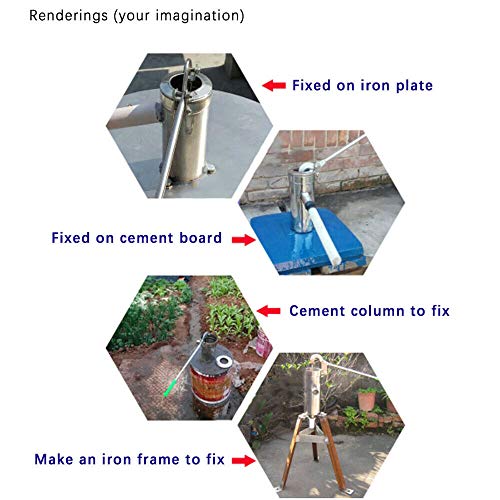 Renderings (your imagination)

Fixed on iron plate

Fixed on cement board

Cement column to fix

Make an iron frame to fix