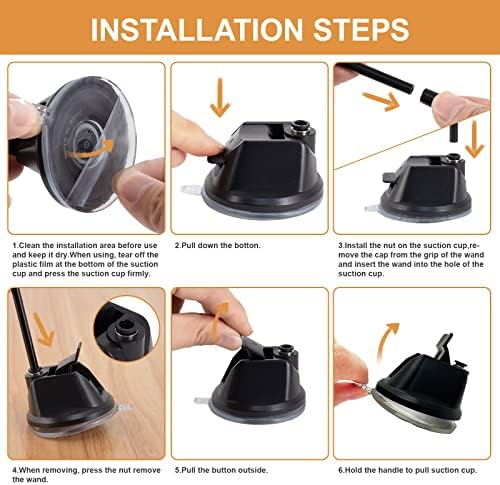 INSTALLATION STEPS

1.Clean the installation area before use and keep it dry.When using, tear off the plastic film at the bottom of the suction cup and press the suction cup firmly.

2.Pull down the botton.

3.Install the nut on the suction cup,remove the cap from the grip of the wand and insert the wand into the hole of the suction cup.

4.When removing, press the nut remove the wand.

5.Pull the button outside.

6.Hold the handle to pull suction cup.