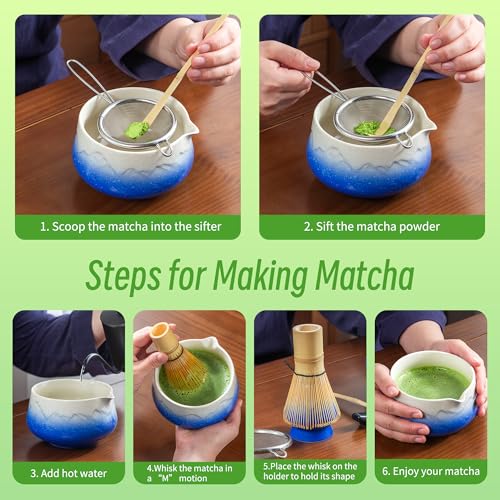 1. Scoop the matcha into the sifter

2. Sift the matcha powder

Steps for Making Matcha

3. Add hot water

4.Whisk the matcha in a “M” motion

5.Place the whisk on the holder to hold its shape

6. Enjoy your matcha