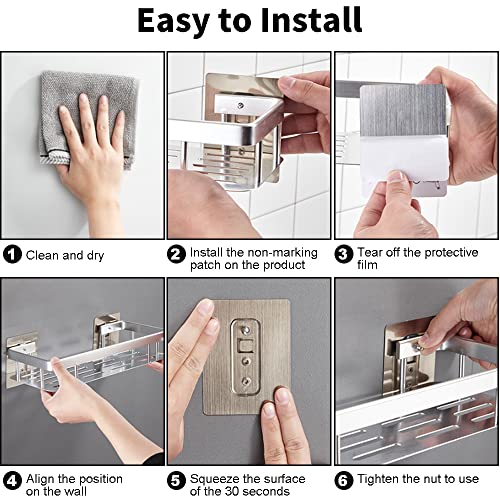 Easy to Install

1 Clean and dry

2 Install the non-marking patch on the product

3 Tear off the protective film

4 Align the position on the wall

5 Squeeze the surface of the 30 seconds

6 Tighten the nut to use