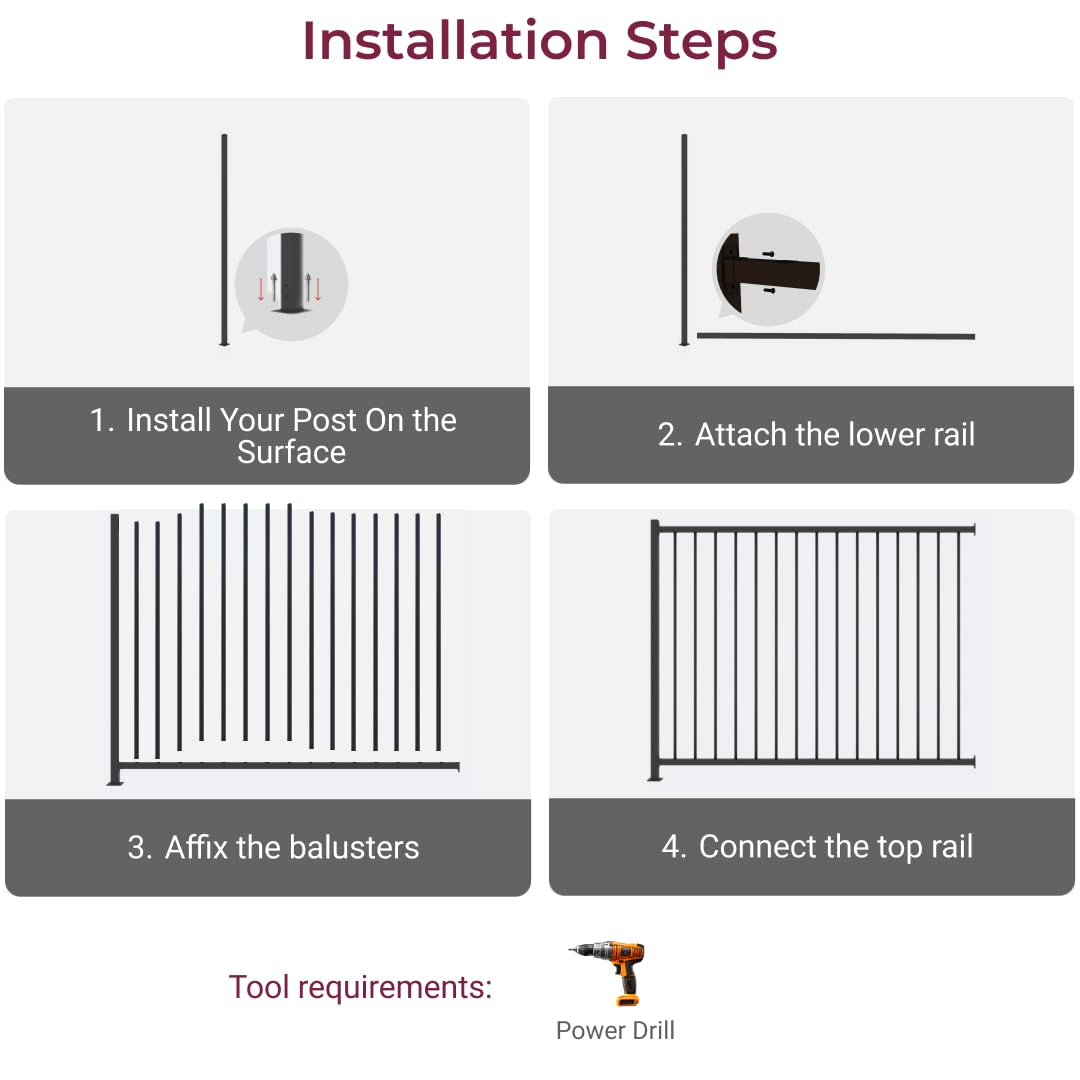 Installation Steps

1. Install Your Post On the Surface

2. Attach the lower rail

3. Affix the balusters

4. Connect the top rail

Tool requirements:

Power Drill