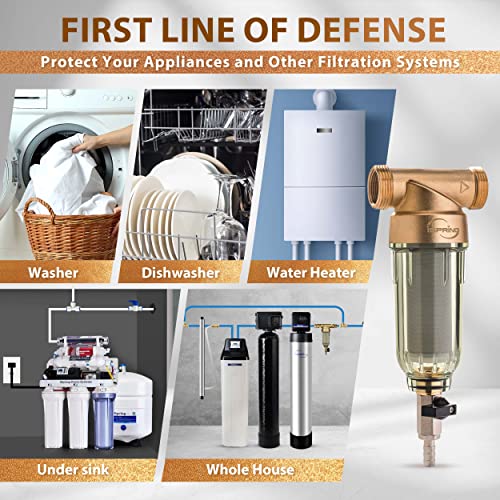 FIRST LINE OF DEFENSE
Protect Your Appliances and Other Filtration Systems

Washer
Dishwasher
Water Heater

iSPRING

Under sink
Whole House