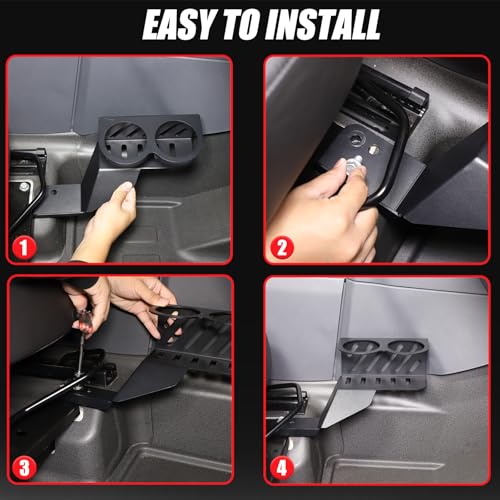 EASY TO INSTALL

1

2

3

4