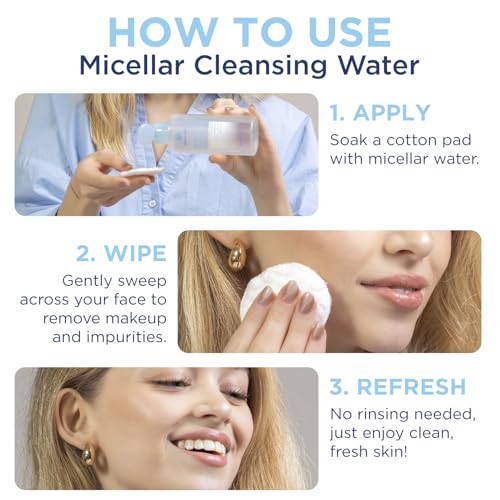 HOW TO USE
Micellar Cleansing Water

1. APPLY
Soak a cotton pad with micellar water.

2. WIPE
Gently sweep across your face to remove makeup and impurities.

3. REFRESH
No rinsing needed, just enjoy clean, fresh skin!