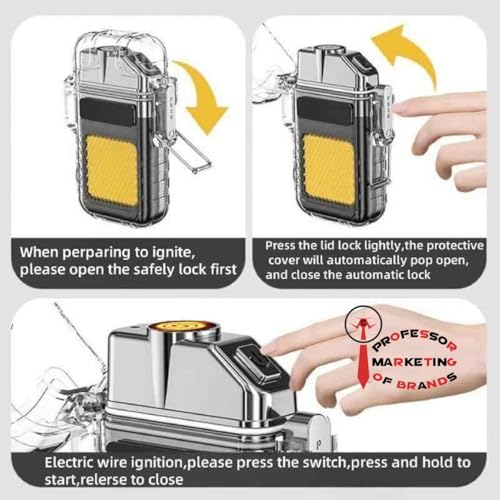 When perparing to ignite, please open the safely lock first

Press the lid lock lightly,the protective cover will automatically pop open, and close the automatic lock

PROFESSOR MARKETING OF BRANDS

Electric wire ignition,please press the switch,press and hold to start,relerse to close