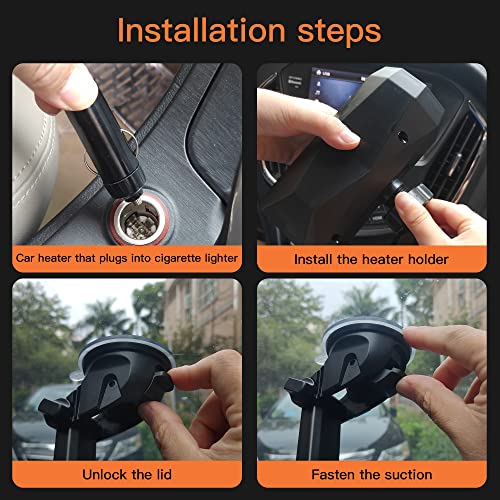 Installation steps

Car heater that plugs into cigarette lighter

Install the heater holder

Unlock the lid

Fasten the suction