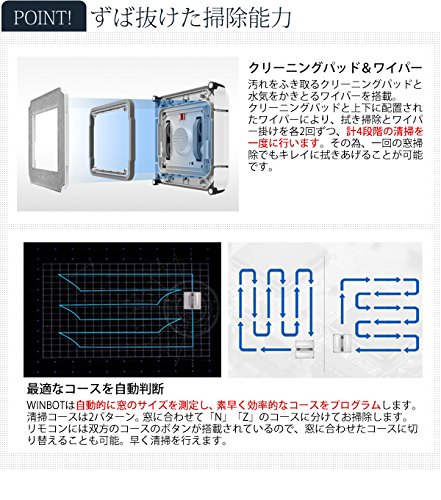 POINT! ずば抜けた掃除能力

クリーニングパッド＆ワイパー

汚れをふき取るクリーニングパッドと水気をかきとるワイパーを搭載。クリーニングパッドと上下に配置されたワイパーにより、拭き掃除とワイパー掛けを各2回ずつ、計4段階の清掃を一度に行います。その為、一回の窓掃除でもキレイに拭きあげることが可能です。

最適なコースを自動判断

WINBOTは自動的に窓のサイズを測定し、素早く効率的なコースをプログラムします。清掃コースは2パターン。窓に合わせて「N」「Z」のコースに分けてお掃除します。リモコンには双方のコースのボタンが搭載されているので、窓に合わせたコースに切り替えることも可能。早く清掃を行えます。