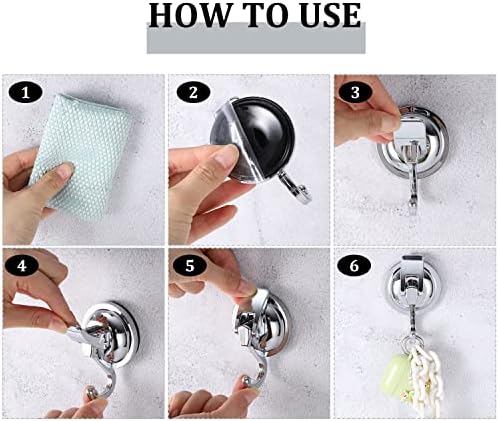 HOW TO USE

1

2

3

4

5

6