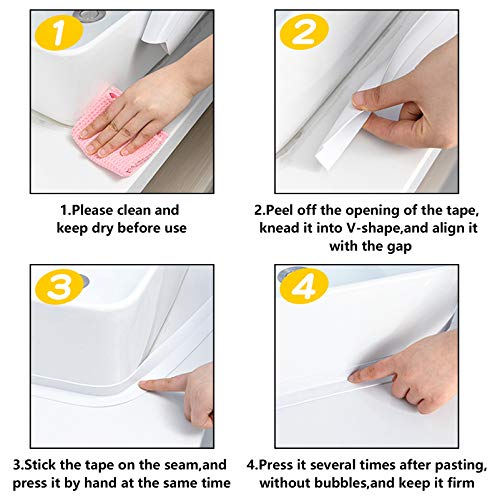 1

1.Please clean and keep dry before use

2

2.Peel off the opening of the tape, knead it into V-shape,and align it with the gap

3

3.Stick the tape on the seam,and press it by hand at the same time

4

4.Press it several times after pasting, without bubbles,and keep it firm