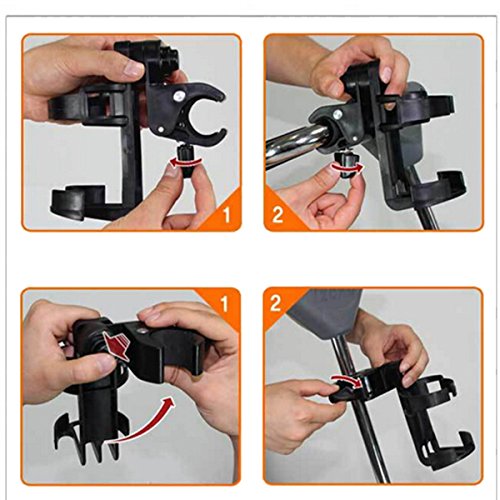 1

2

1

2