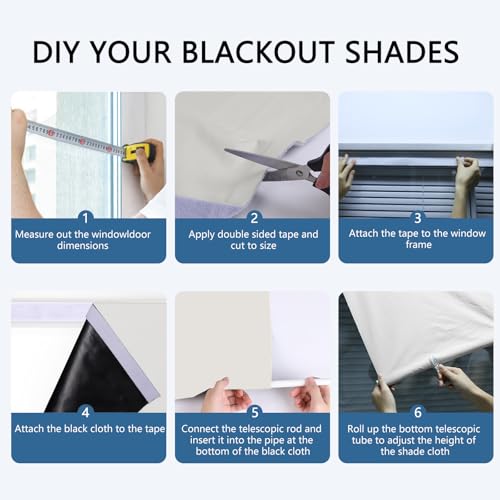 DIY YOUR BLACKOUT SHADES

1
Measure out the windowldoor dimensions

2
Apply double sided tape and cut to size

3
Attach the tape to the window frame

4
Attach the black cloth to the tape

5
Connect the telescopic rod and insert it into the pipe at the bottom of the black cloth

6
Roll up the bottom telescopic tube to adjust the height of the shade cloth