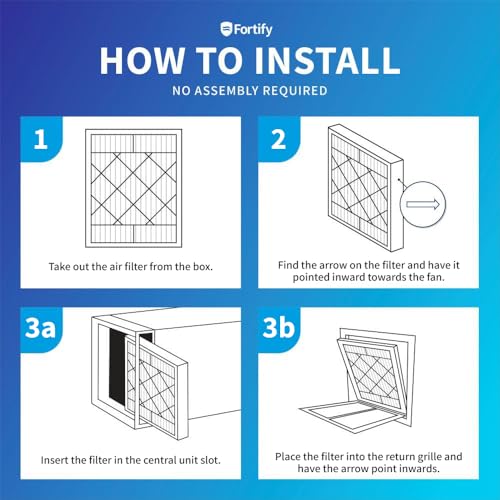 Fortify

HOW TO INSTALL

NO ASSEMBLY REQUIRED

1

Take out the air filter from the box.

2

Find the arrow on the filter and have it pointed inward towards the fan.

3a

Insert the filter in the central unit slot.

3b

Place the filter into the return grille and have the arrow point inwards.